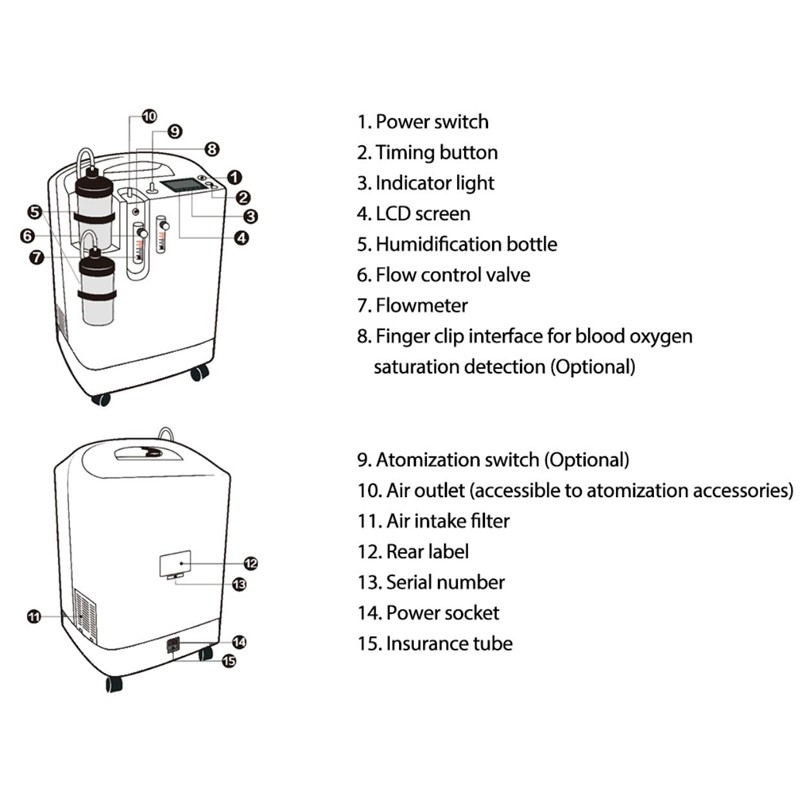 10
9
8
1
2
3
4
5
6
7

1. Power switch
2. Timing button
3. Indicator light
4. LCD screen
5. Humidification bottle
6. Flow control valve
7. Flowmeter
8. Finger clip interface for blood oxygen saturation detection (Optional)

12
13
11
14
15

9. Atomization switch (Optional)
10. Air outlet (accessible to atomization accessories)
11. Air intake filter
12. Rear label
13. Serial number
14. Power socket
15. Insurance tube